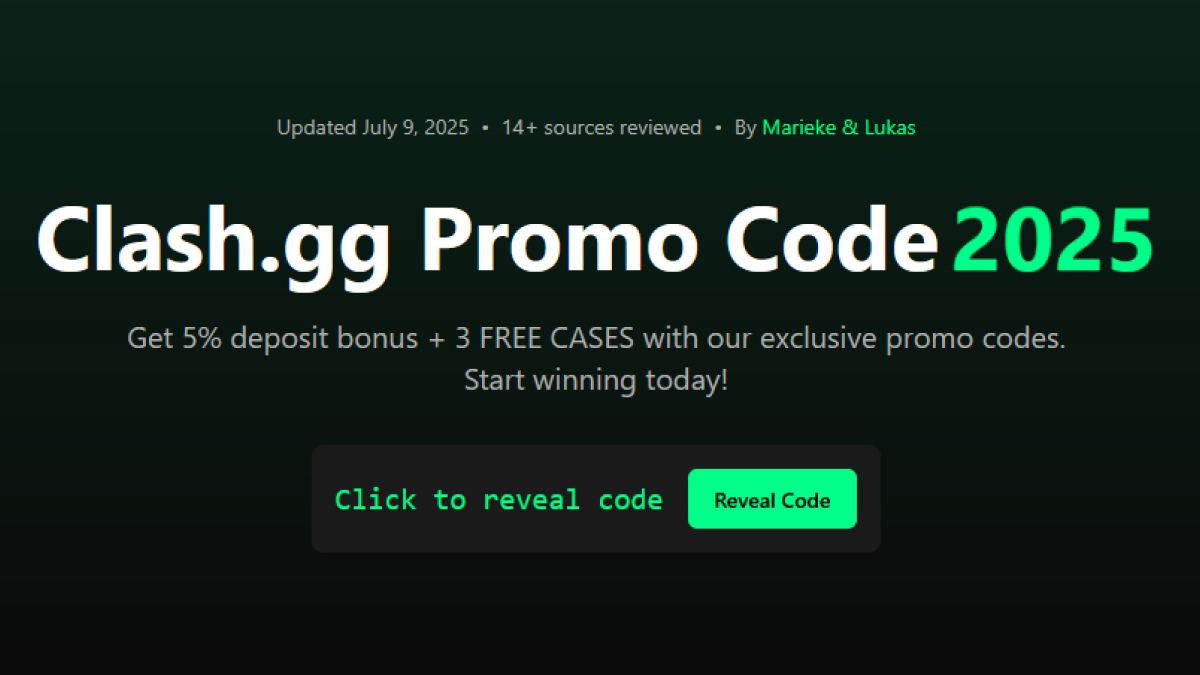 Updated July 9, 2025 • 14+ sources reviewed • By Marieke & Lukas

Clash.gg Promo Code 2025

Get 5% deposit bonus + 3 FREE CASES with our exclusive promo codes. Start winning today!

Click to reveal code

Reveal Code